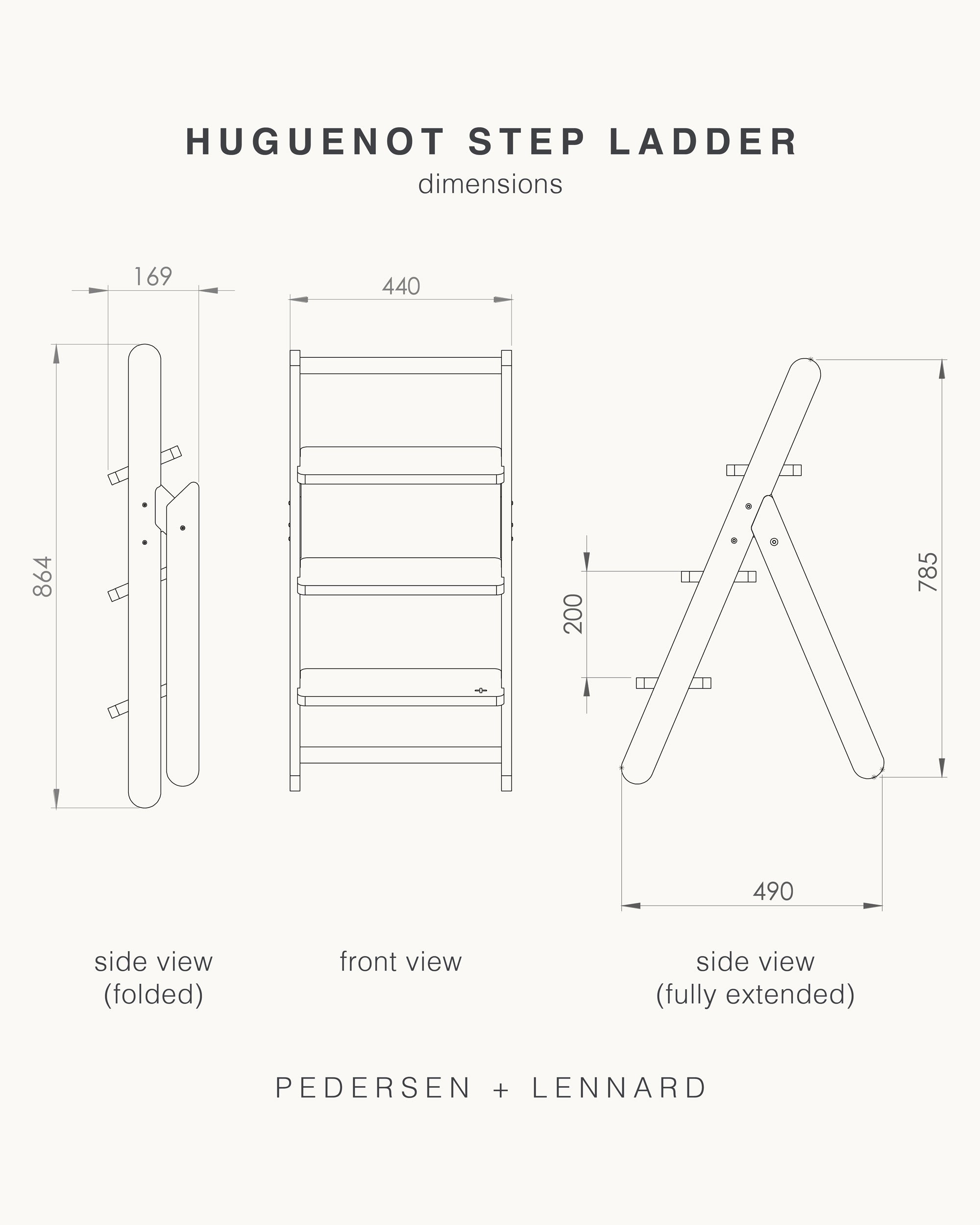 HUGUENOT STEP LADDER
dimensions

169

864

440

200

785

490

side view
(folded)

front view

side view
(fully extended)

PEDERSEN + LENNARD